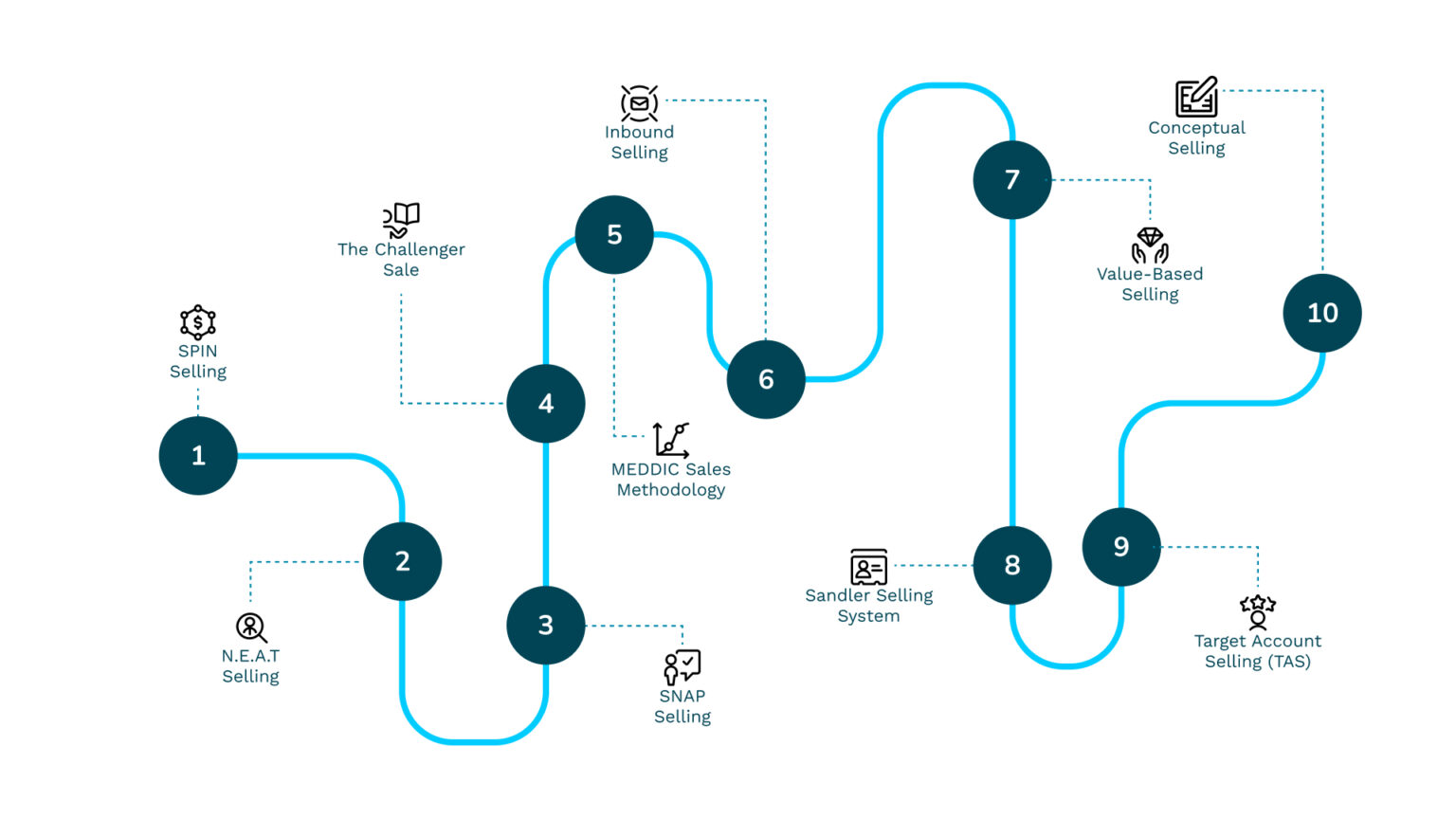 1
SPIN Selling

2
N.E.A.T Selling

3
SNAP Selling

4
The Challenger Sale

5
MEDDIC Sales Methodology

6
Inbound Selling

7
Value-Based Selling

8
Sandler Selling System

9
Target Account Selling (TAS)

10
Conceptual Selling